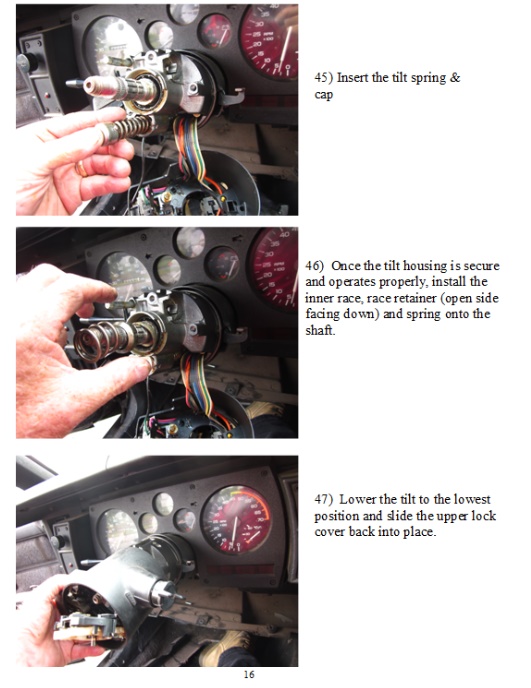 45) Insert the tilt spring & cap

46) Once the tilt housing is secure and operates properly, install the inner race, race retainer (open side facing down) and spring onto the shaft.

47) Lower the tilt to the lowest position and slide the upper lock cover back into place.

16