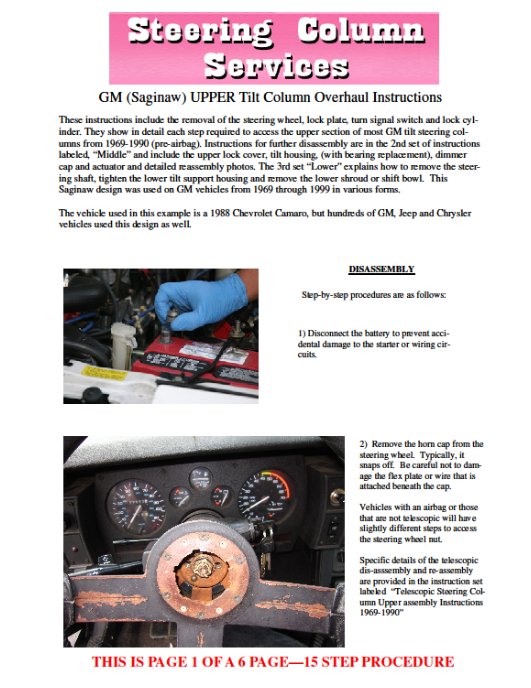 Steering Column Services

GM (Saginaw) UPPER Tilt Column Overhaul Instructions

These instructions include the removal of the steering wheel, lock plate, turn signal switch and lock cylinder. They show in detail each step required to access the upper section of most GM tilt steering columns from 1969-1990 (pre-airbag). Instructions for further disassembly are in the 2nd set of instructions labeled, "Middle" and include the upper lock cover, tilt housing, (with bearing replacement), dimmer cap and actuator and detailed reassembly photos. The 3rd set "Lower" explains how to remove the steering shaft, tighten the lower tilt support housing and remove the lower shroud or shift bowl. This Saginaw design was used on GM vehicles from 1969 through 1999 in various forms.

The vehicle used in this example is a 1988 Chevrolet Camaro, but hundreds of GM, Jeep and Chrysler vehicles used this design as well.

DISASSEMBLY

Step-by-step procedures are as follows:

1) Disconnect the battery to prevent accidental damage to the starter or wiring circuits.

2) Remove the horn cap from the steering wheel. Typically, it snaps off. Be careful not to damage the flex plate or wire that is attached beneath the cap.

Vehicles with an airbag or those that are not telescopic will have slightly different steps to access the steering wheel nut.

Specific details of the telescopic dis-asssembly and re-assembly are provided in the instruction set labeled "Telescopic Steering Column Upper assembly Instructions 1969-1990"

THIS IS PAGE 1 OF A 6 PAGE—15 STEP PROCEDURE