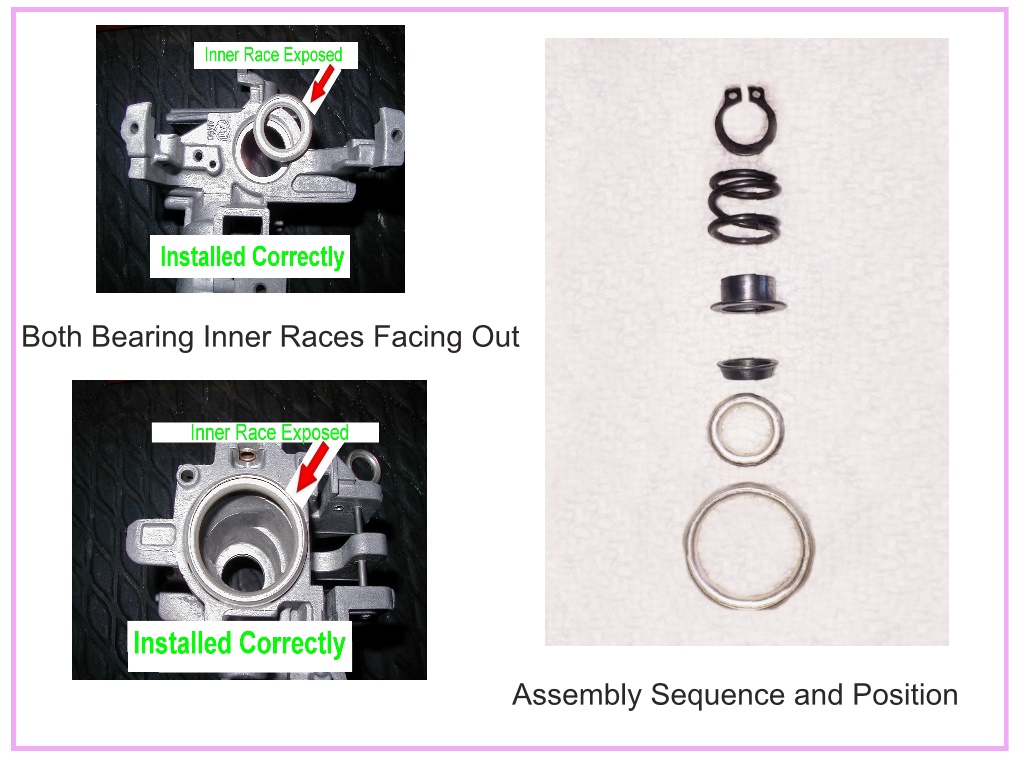 Inner Race Exposed

Installed Correctly

Both Bearing Inner Races Facing Out

Inner Race Exposed

Installed Correctly

Assembly Sequence and Position