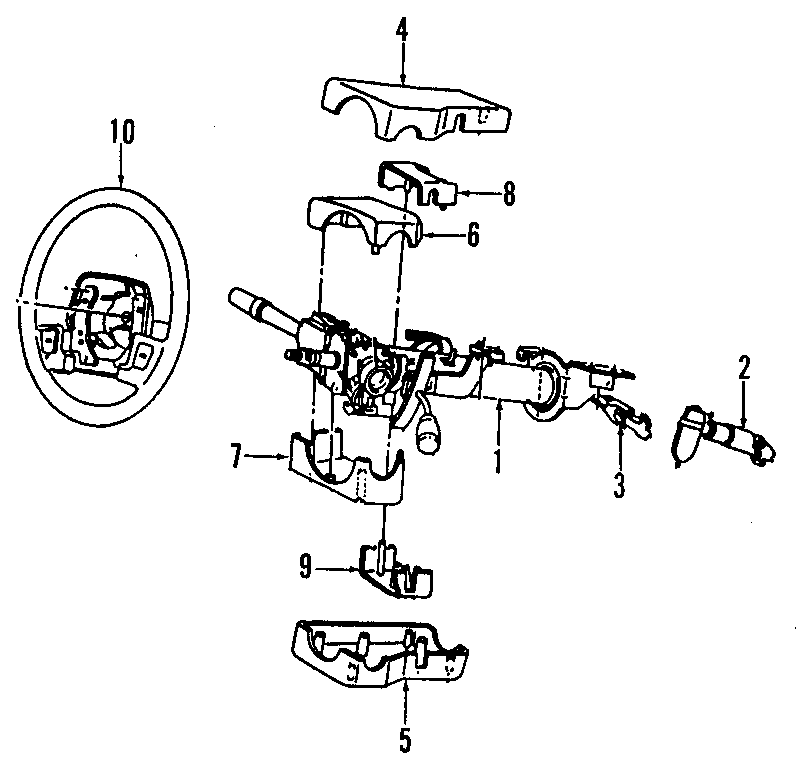 4
10
8
6
2
7
1
3
9
5