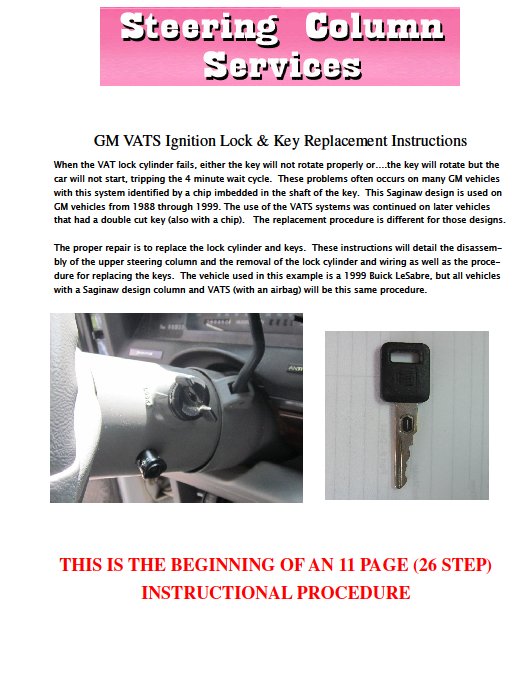 Steering Column Services

GM VATS Ignition Lock & Key Replacement Instructions

When the VAT lock cylinder fails, either the key will not rotate properly or....the key will rotate but the car will not start, tripping the 4 minute wait cycle. These problems often occurs on many GM vehicles with this system identified by a chip imbedded in the shaft of the key. This Saginaw design is used on GM vehicles from 1988 through 1999. The use of the VATS systems was continued on later vehicles that had a double cut key (also with a chip). The replacement procedure is different for those designs.

The proper repair is to replace the lock cylinder and keys. These instructions will detail the disassembly of the upper steering column and the removal of the lock cylinder and wiring as well as the procedure for replacing the keys. The vehicle used in this example is a 1999 Buick LeSabre, but all vehicles with a Saginaw design column and VATS (with an airbag) will be this same procedure.

THIS IS THE BEGINNING OF AN 11 PAGE (26 STEP) INSTRUCTIONAL PROCEDURE