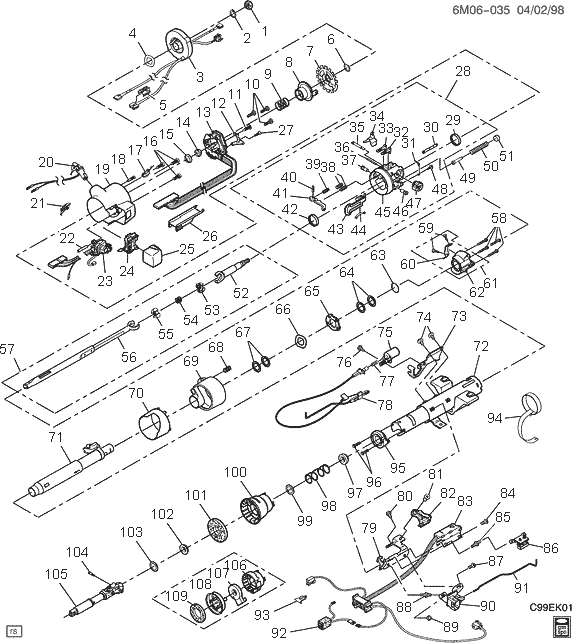 6M06-035 04/02/98

1 2 3 4 5 6 7 8 9 10 11 12 13 14 15 16 17 18 19 20 21 22 23 24 25 26 27 28 29 30 31 32 33 34 35 36 37 38 39 40 41 42 43 44 45 46 47 48 49 50 51 52 53 54 55 56 57 58 59 60 61 62 63 64 65 66 67 68 69 70 71 72 73 74 75 76 77 78 79 80 81 82 83 84 85 86 87 88 89 90 91 92 93 94 95 96 97 98 99 100 101 102 103 104 105 106 107 108 109

C99EK01

rs